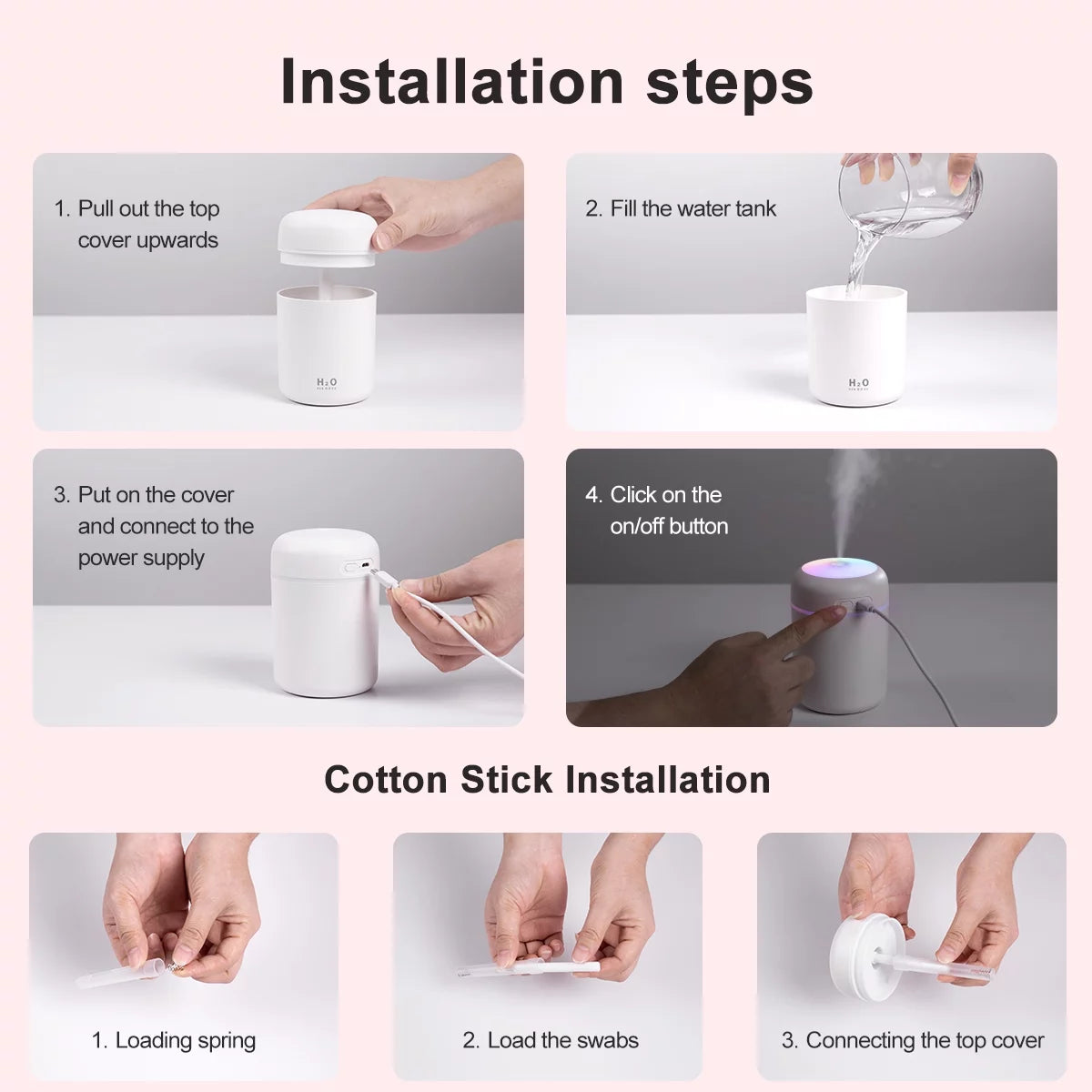 Installation steps

1. Pull out the top cover upwards

$H_2O$

2. Fill the water tank

$H_2O$

3. Put on the cover and connect to the power supply

4. Click on the on/off button

Cotton Stick Installation

1. Loading spring

2. Load the swabs

3. Connecting the top cover