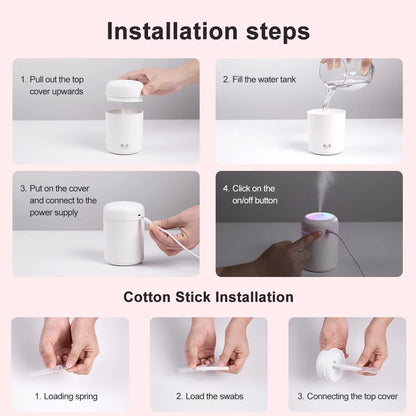 Installation steps

1. Pull out the top cover upwards

2. Fill the water tank

3. Put on the cover and connect to the power supply

4. Click on the on/off button

Cotton Stick Installation

1. Loading spring

2. Load the swabs

3. Connecting the top cover